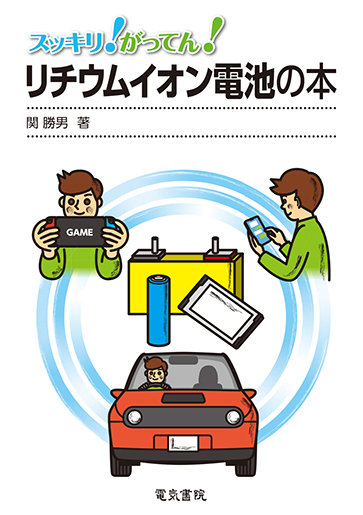 スッキリ!がってん!
リチウムイオン電池の本

関 勝男 著

GAME

電気書院