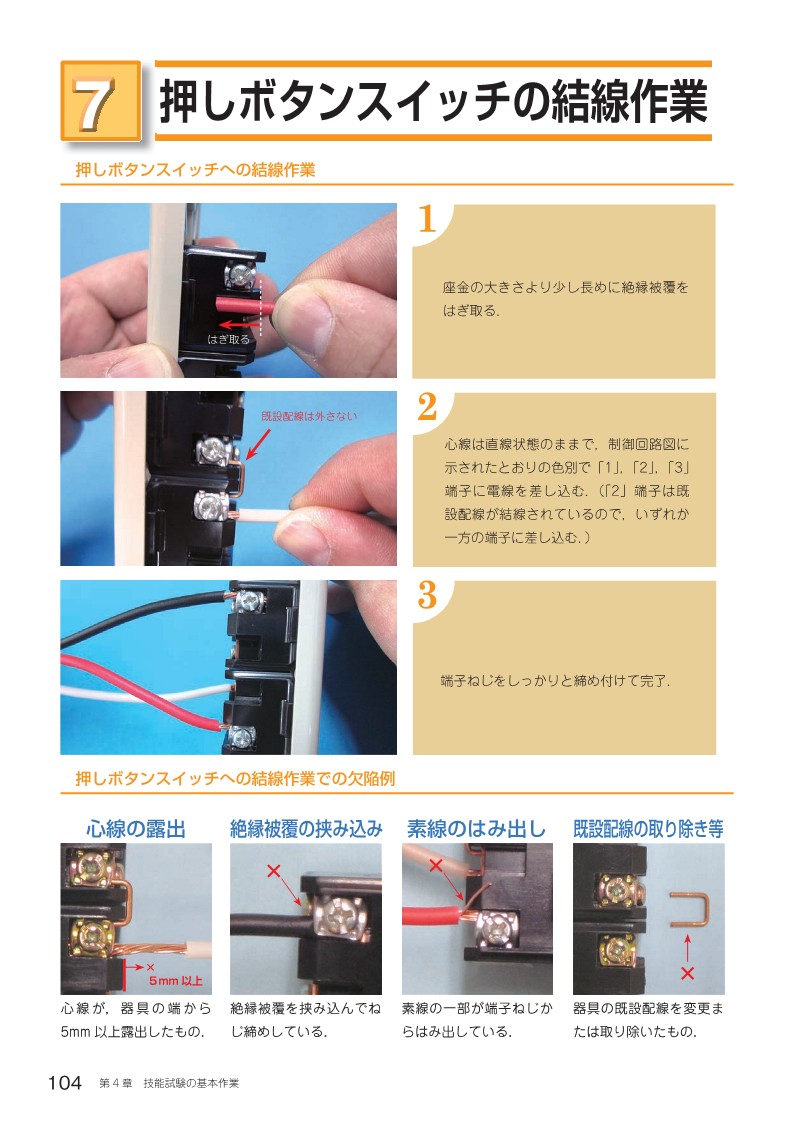 7 押しボタンスイッチの結線作業

押しボタンスイッチへの結線作業

はぎ取る

1

座金の大きさより少し長めに絶縁被覆をはぎ取る.

既設配線は外さない

2

心線は直線状態のままで，制御回路図に示されたとおりの色別で「1」,「2」,「3」端子に電線を差し込む.（「2」端子は既設配線が結線されているので，いずれか一方の端子に差し込む.）

3

端子ねじをしっかりと締め付けて完了.

押しボタンスイッチへの結線作業での欠陥例

心線の露出

×
5mm 以上

心線が，器具の端から5mm 以上露出したもの.

絶縁被覆の挟み込み

×

絶縁被覆を挟み込んでねじ締めしている.

素線のはみ出し

×

素線の一部が端子ねじからはみ出している.

既設配線の取り除き等

×

器具の既設配線を変更または取り除いたもの.

104 第4章 技能試験の基本作業